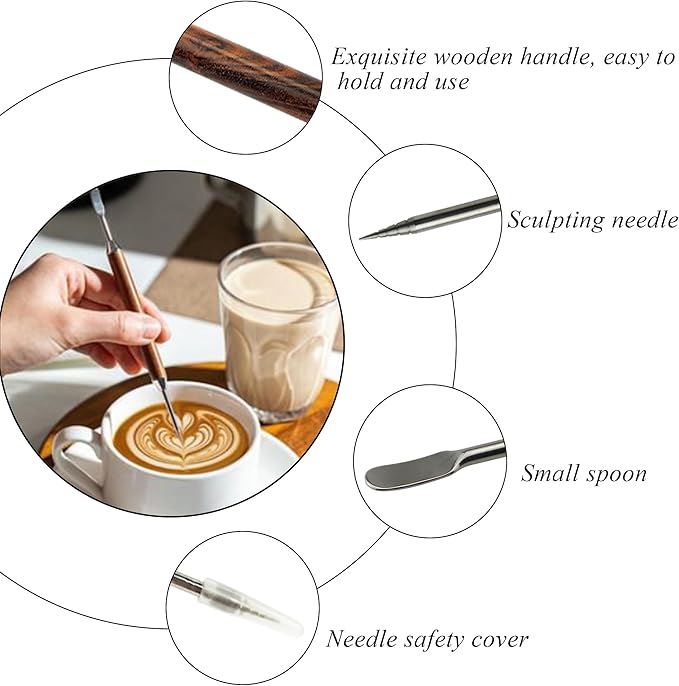 Exquisite wooden handle, easy to hold and use

Sculpting needle

Small spoon

Needle safety cover